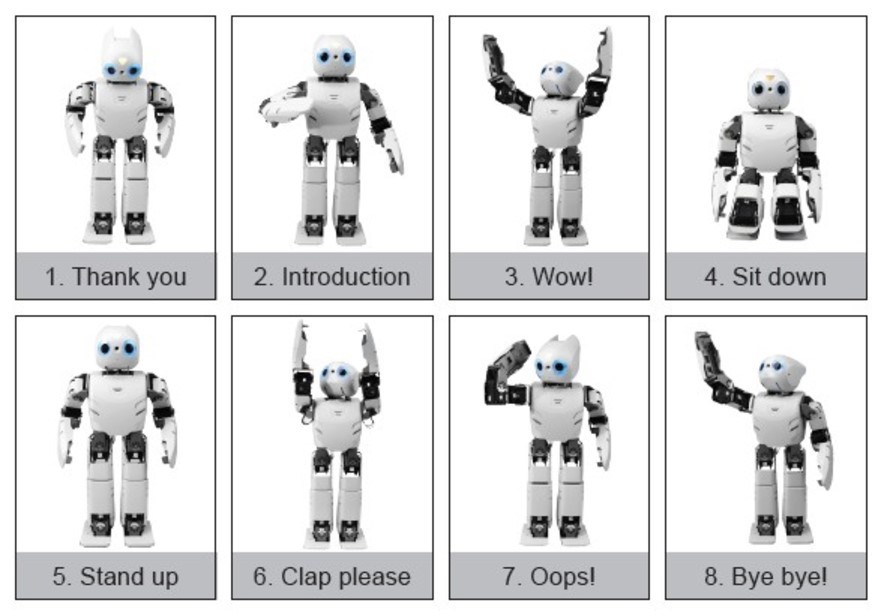 1. Thank you

2. Introduction

3. Wow!

4. Sit down

5. Stand up

6. Clap please

7. Oops!

8. Bye bye!